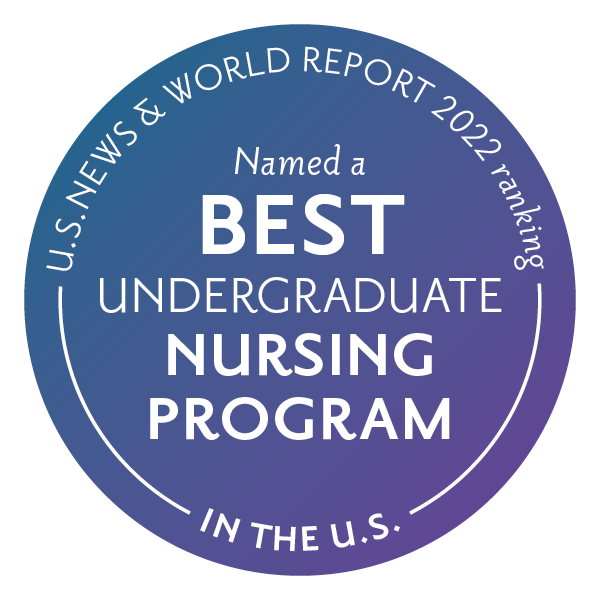 U.S.NEWS & WORLD REPORT 2022 ranking

Named a
BEST
UNDERGRADUATE
NURSING
PROGRAM

IN THE U.S.